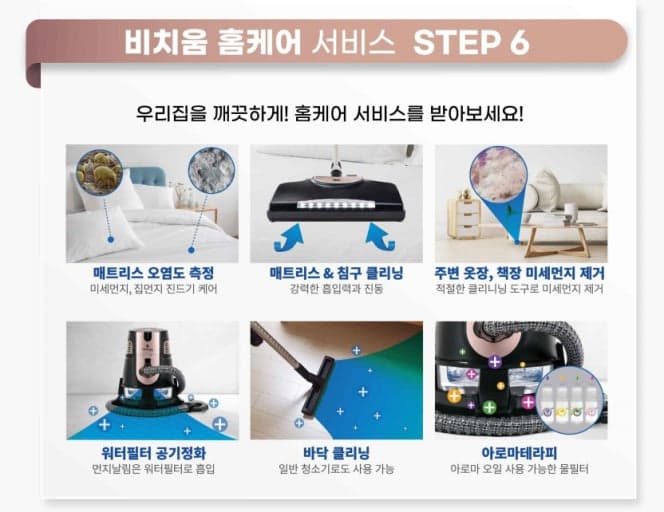 비치움 홈케어 서비스 STEP 6

우리집을 깨끗하게! 홈케어 서비스를 받아보세요!

매트리스 오염도 측정
미세먼지, 집먼지 진드기 케어

매트리스 & 침구 클리닝
강력한 흡입력과 진동

주변 옷장, 책장 미세먼지 제거
적절한 클리니닝 도구로 미세먼지 제거

워터필터 공기정화
먼지날림은 워터필터로 흡입

바닥 클리닝
일반 청소기로도 사용 가능

아로마테라피
아로마 오일 사용 가능한 물필터